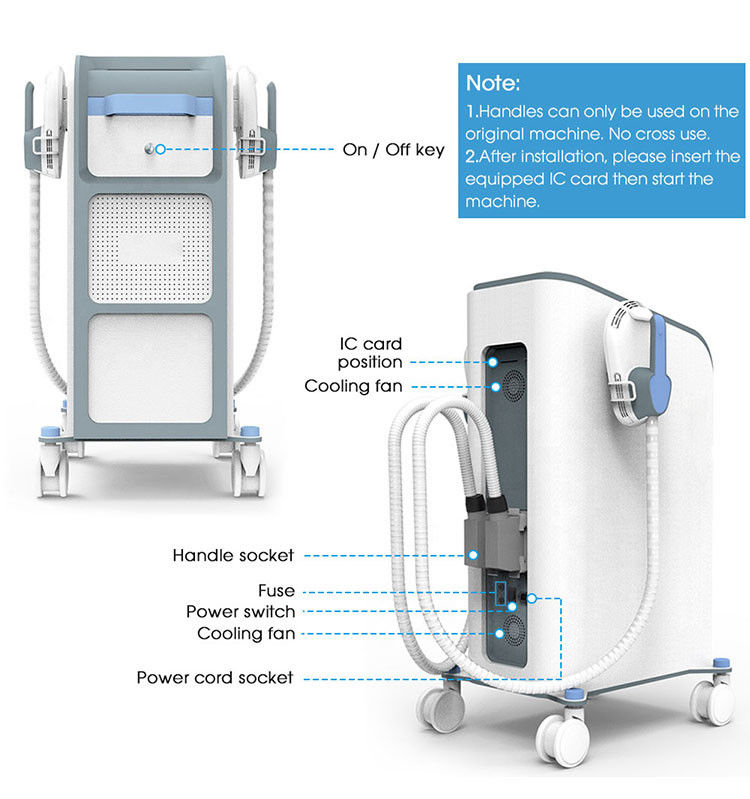 On / Off key

Note:
1.Handles can only be used on the original machine. No cross use.
2.After installation, please insert the equipped IC card then start the machine.

IC card position
Cooling fan

Handle socket

Fuse
Power switch
Cooling fan

Power cord socket