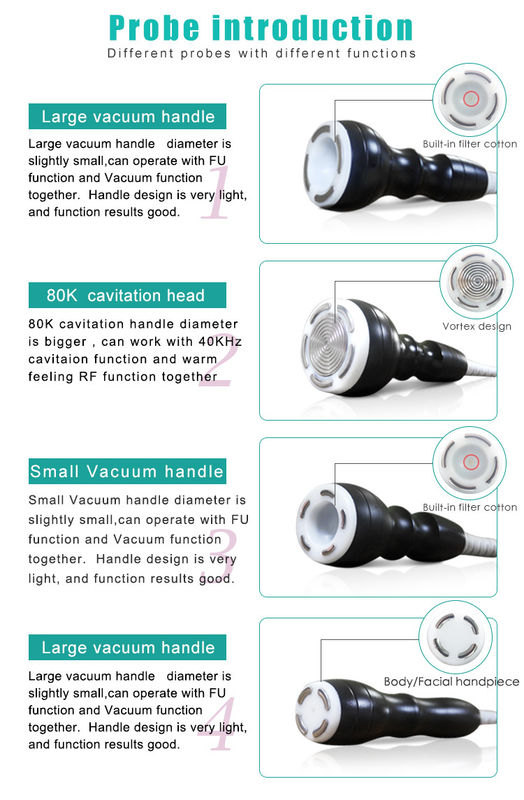 Probe introduction

Different probes with different functions

Large vacuum handle

Large vacuum handle diameter is slightly small,can operate with FU function and Vacuum function together. Handle design is very light, and function results good.

1

Built-in filter cotton

80K cavitation head

80K cavitation handle diameter is bigger , can work with 40KHz cavitaion function and warm feeling RF function together

2

Vortex design

Small Vacuum handle

Small Vacuum handle diameter is slightly small,can operate with FU function and Vacuum function together. Handle design is very light, and function results good.

3

Built-in filter cotton

Large vacuum handle

Large vacuum handle diameter is slightly small,can operate with FU function and Vacuum function together. Handle design is very light, and function results good.

4

Body/Facial handpiece