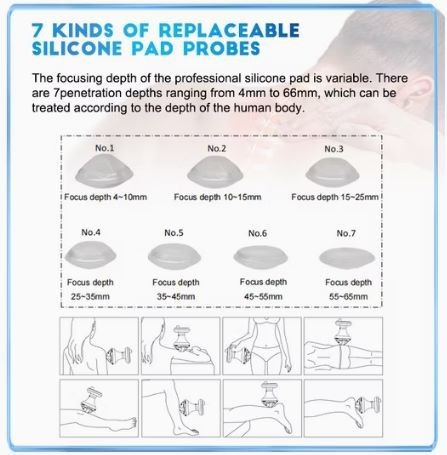 7 KINDS OF REPLACEABLE SILICONE PAD PROBES

The focusing depth of the professional silicone pad is variable. There are 7penetration depths ranging from 4mm to 66mm, which can be treated according to the depth of the human body.

No.1
Focus depth 4~10mm

No.2
Focus depth 10~15mm

No.3
Focus depth 15~25mm

No.4
Focus depth
25~35mm

No.5
Focus depth
35~45mm

No.6
Focus depth
45~55mm

No.7
Focus depth
55~65mm