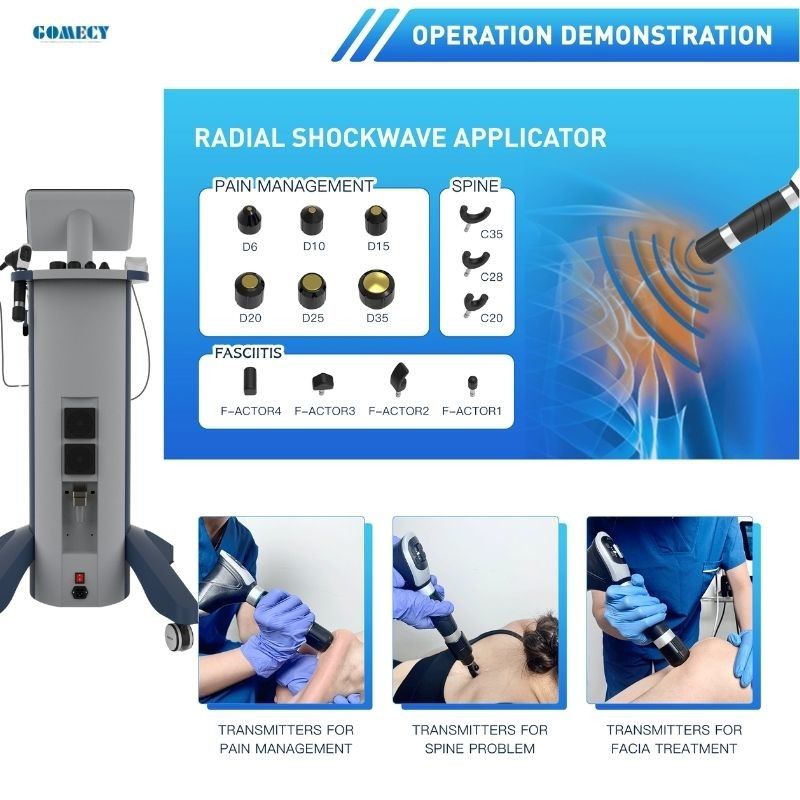 GOMECY

OPERATION DEMONSTRATION

RADIAL SHOCKWAVE APPLICATOR

PAIN MANAGEMENT

D6 D10 D15

D20 D25 D35

SPINE

C35

C28

C20

FASCIITIS

F-ACTOR4 F-ACTOR3 F-ACTOR2 F-ACTOR1

TRANSMITTERS FOR PAIN MANAGEMENT

TRANSMITTERS FOR SPINE PROBLEM

TRANSMITTERS FOR FACIA TREATMENT